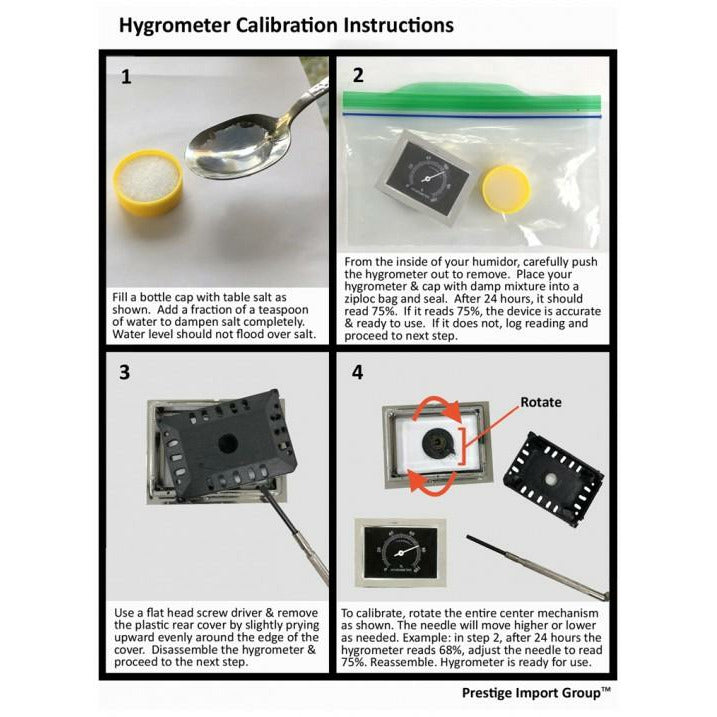 Hygrometer Calibration Instructions

1

Fill a bottle cap with table salt as shown. Add a fraction of a teaspoon of water to dampen salt completely. Water level should not flood over salt.

2

From the inside of your humidor, carefully push the hygrometer out to remove. Place your hygrometer & cap with damp mixture into a ziploc bag and seal. After 24 hours, it should read 75%. If it reads 75%, the device is accurate & ready to use. If it does not, log reading and proceed to next step.

3

Use a flat head screw driver & remove the plastic rear cover by slightly prying upward evenly around the edge of the cover. Disassemble the hygrometer & proceed to the next step.

4

Rotate

To calibrate, rotate the entire center mechanism as shown. The needle will move higher or lower as needed. Example: in step 2, after 24 hours the hygrometer reads 68%, adjust the needle to read 75%. Reassemble. Hygrometer is ready for use.

Prestige Import Group™