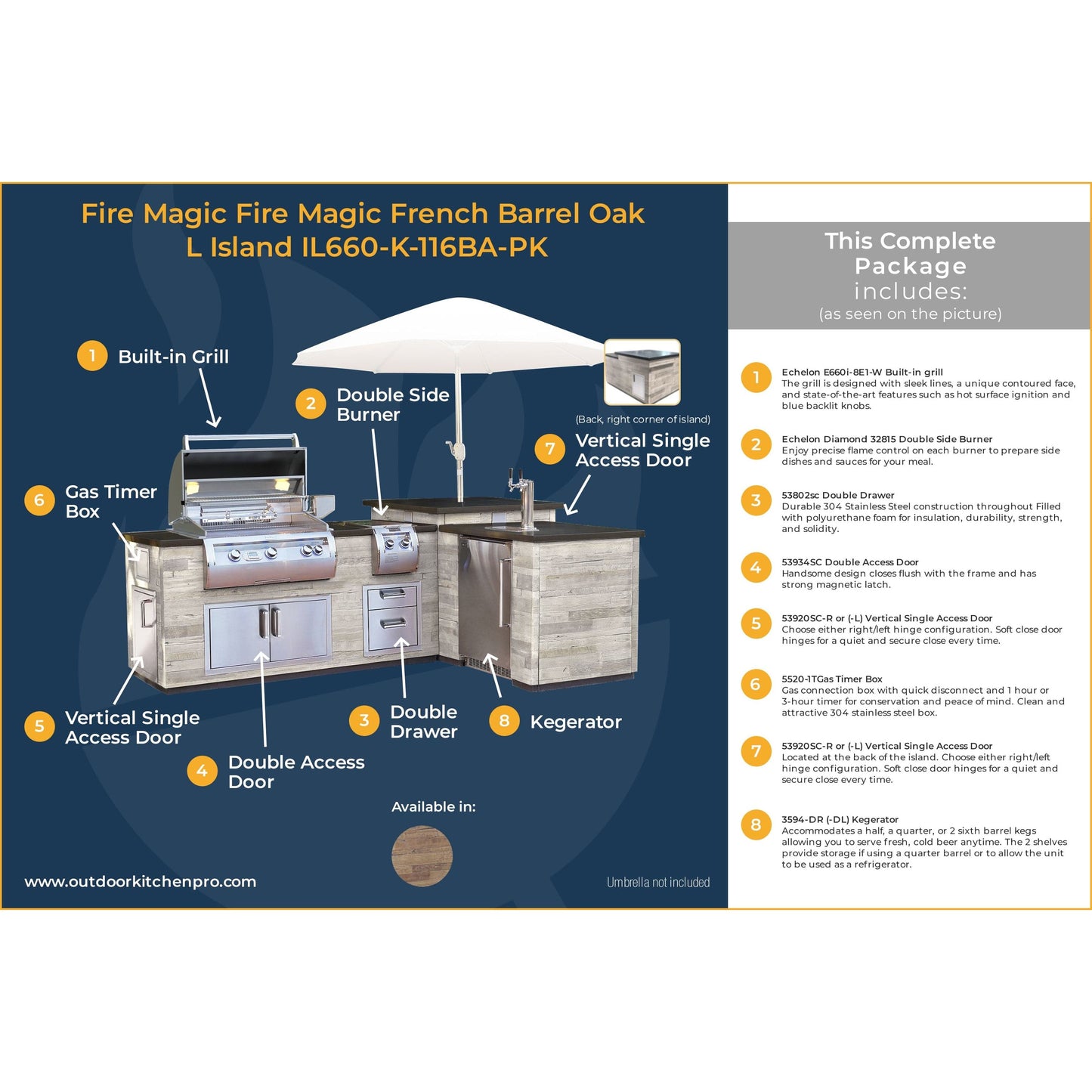 Fire Magic Fire Magic French Barrel Oak L Island IL660-K-116BA-PK

1 Built-in Grill

2 Double Side Burner

(Back, right corner of island)

7 Vertical Single Access Door

6 Gas Timer Box

5 Vertical Single Access Door

4 Double Access Door

3 Double Drawer

8 Kegerator

Available in:

www.outdoorkitchenpro.com

Umbrella not included

This Complete Package includes:
(as seen on the picture)

1 Echelon E660i-8E1-W Built-in grill
The grill is designed with sleek lines, a unique contoured face, and state-of-the-art features such as hot surface ignition and blue backlit knobs.

2 Echelon Diamond 32815 Double Side Burner
Enjoy precise flame control on each burner to prepare side dishes and sauces for your meal.

3 53802sc Double Drawer
Durable 304 Stainless Steel construction throughout Filled with polyurethane foam for insulation, durability, strength, and solidity.

4 53934SC Double Access Door
Handsome design closes flush with the frame and has strong magnetic latch.

5 53920SC-R or (-L) Vertical Single Access Door
Choose either right/left hinge configuration. Soft close door hinges for a quiet and secure close every time.

6 5520-1TGas Timer Box
Gas connection box with quick disconnect and 1 hour or 3-hour timer for conservation and peace of mind. Clean and attractive 304 stainless steel box.

7 53920SC-R or (-L) Vertical Single Access Door
Located at the back of the island. Choose either right/left hinge configuration. Soft close door hinges for a quiet and secure close every time.

8 3594-DR (-DL) Kegerator
Accommodates a half, a quarter, or 2 sixth barrel kegs allowing you to serve fresh, cold beer anytime. The 2 shelves provide storage if using a quarter barrel or to allow the unit to be used as a refrigerator.