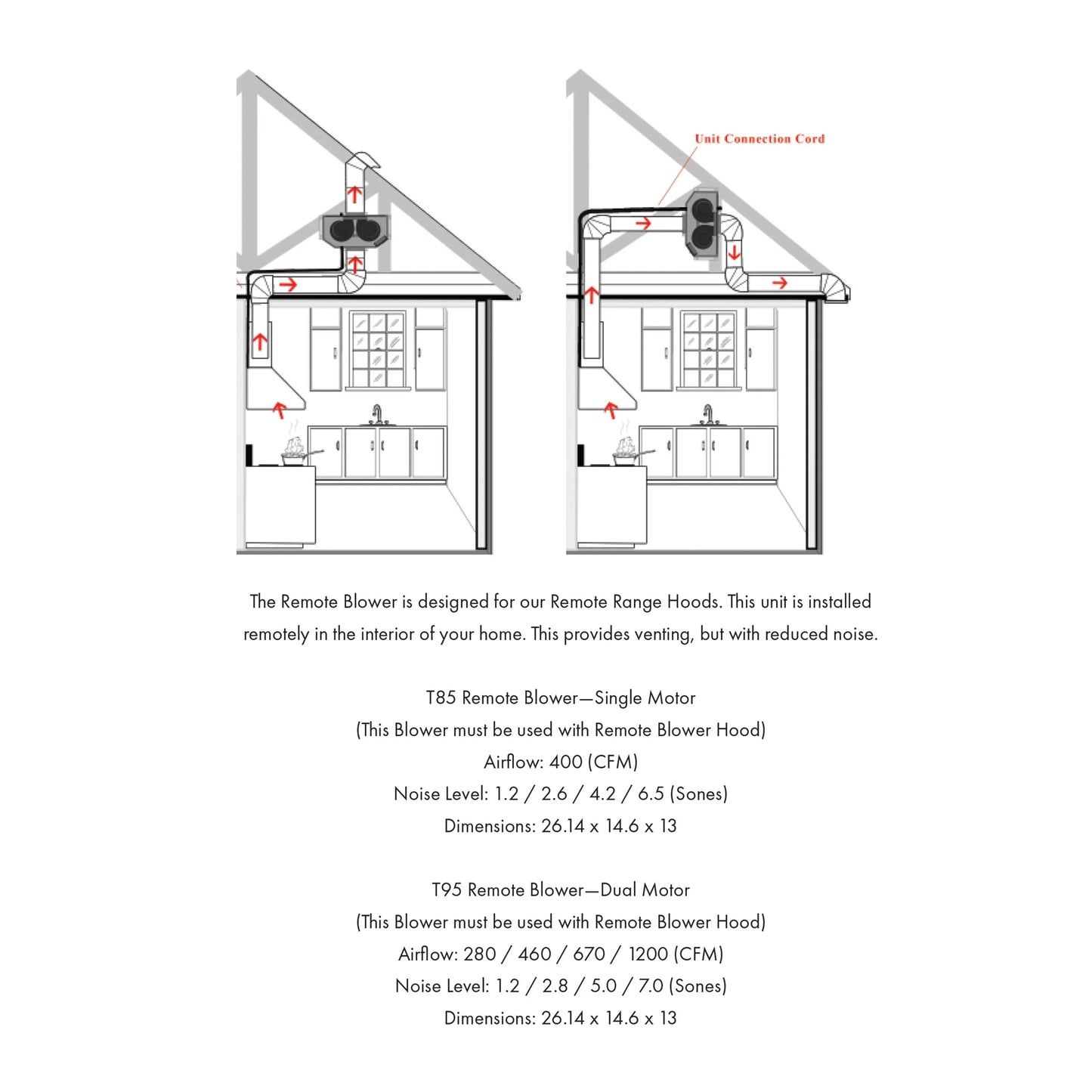 Unit Connection Cord

The Remote Blower is designed for our Remote Range Hoods. This unit is installed remotely in the interior of your home. This provides venting, but with reduced noise.

T85 Remote Blower—Single Motor
(This Blower must be used with Remote Blower Hood)
Airflow: 400 (CFM)
Noise Level: 1.2 / 2.6 / 4.2 / 6.5 (Sones)
Dimensions: 26.14 x 14.6 x 13

T95 Remote Blower—Dual Motor
(This Blower must be used with Remote Blower Hood)
Airflow: 280 / 460 / 670 / 1200 (CFM)
Noise Level: 1.2 / 2.8 / 5.0 / 7.0 (Sones)
Dimensions: 26.14 x 14.6 x 13