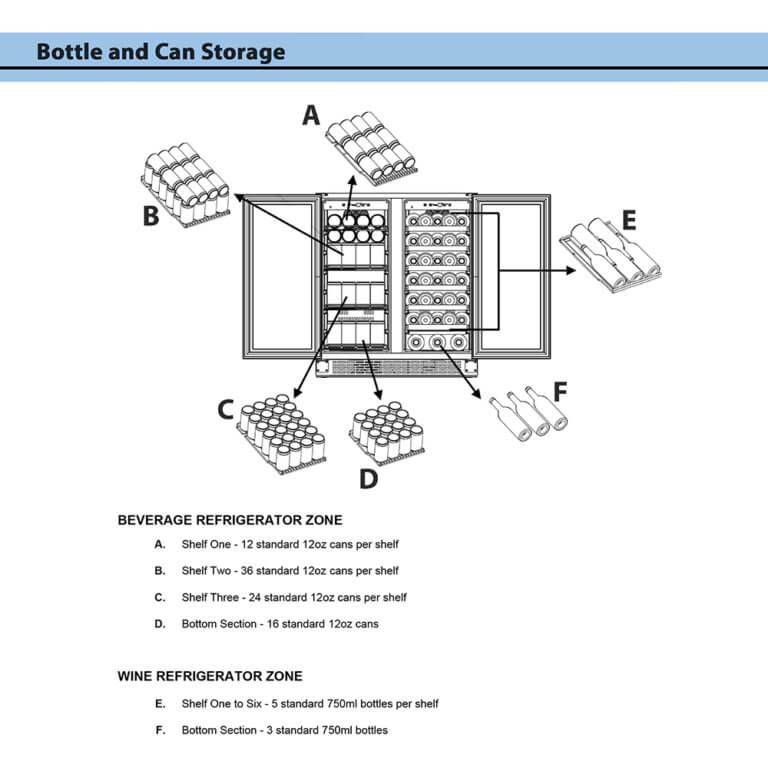 Bottle and Can Storage

A

B

E

C

D

F

BEVERAGE REFRIGERATOR ZONE

A. Shelf One - 12 standard 12oz cans per shelf

B. Shelf Two - 36 standard 12oz cans per shelf

C. Shelf Three - 24 standard 12oz cans per shelf

D. Bottom Section - 16 standard 12oz cans

WINE REFRIGERATOR ZONE

E. Shelf One to Six - 5 standard 750ml bottles per shelf

F. Bottom Section - 3 standard 750ml bottles