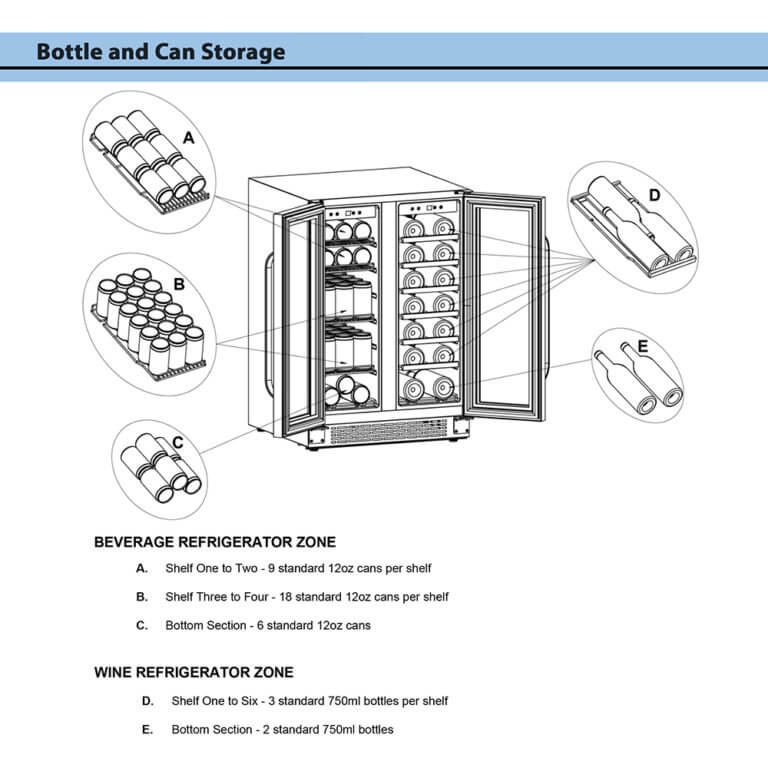 Bottle and Can Storage

A

B

C

D

E

BEVERAGE REFRIGERATOR ZONE

A. Shelf One to Two - 9 standard 12oz cans per shelf

B. Shelf Three to Four - 18 standard 12oz cans per shelf

C. Bottom Section - 6 standard 12oz cans

WINE REFRIGERATOR ZONE

D. Shelf One to Six - 3 standard 750ml bottles per shelf

E. Bottom Section - 2 standard 750ml bottles