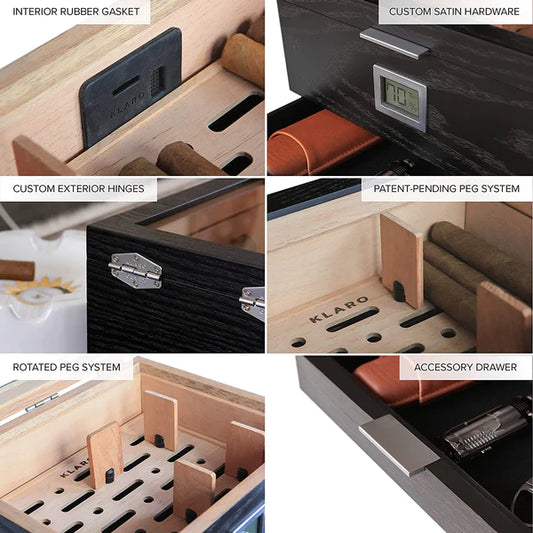 INTERIOR RUBBER GASKET

KLARO

CUSTOM SATIN HARDWARE

70

CUSTOM EXTERIOR HINGES

PATENT-PENDING PEG SYSTEM

KLARO

ROTATED PEG SYSTEM

KLARO

ACCESSORY DRAWER