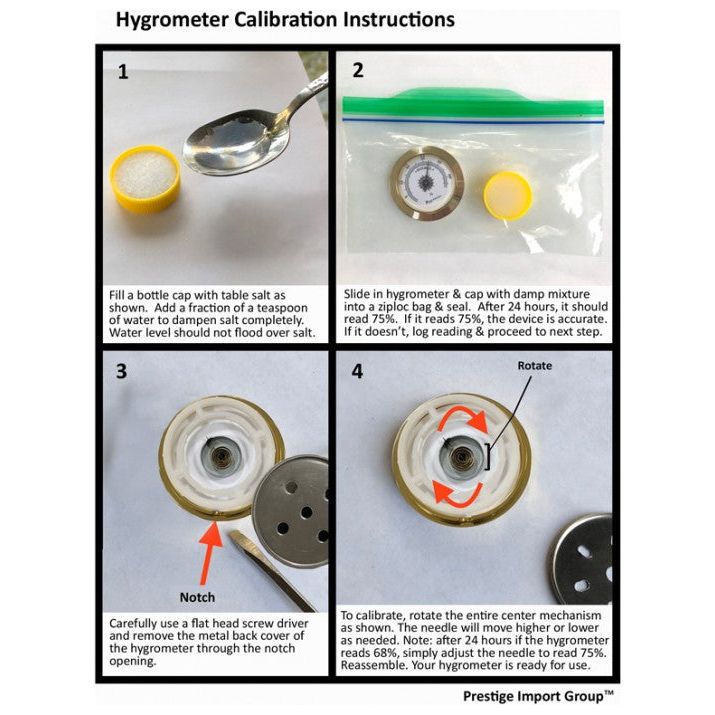 Hygrometer Calibration Instructions

1

Fill a bottle cap with table salt as shown. Add a fraction of a teaspoon of water to dampen salt completely. Water level should not flood over salt.

2

Slide in hygrometer & cap with damp mixture into a ziploc bag & seal. After 24 hours, it should read 75%. If it reads 75%, the device is accurate. If it doesn't, log reading & proceed to next step.

3

Notch

Carefully use a flat head screw driver and remove the metal back cover of the hygrometer through the notch opening.

4

Rotate

To calibrate, rotate the entire center mechanism as shown. The needle will move higher or lower as needed. Note: after 24 hours if the hygrometer reads 68%, simply adjust the needle to read 75%. Reassemble. Your hygrometer is ready for use.

Prestige Import Group™