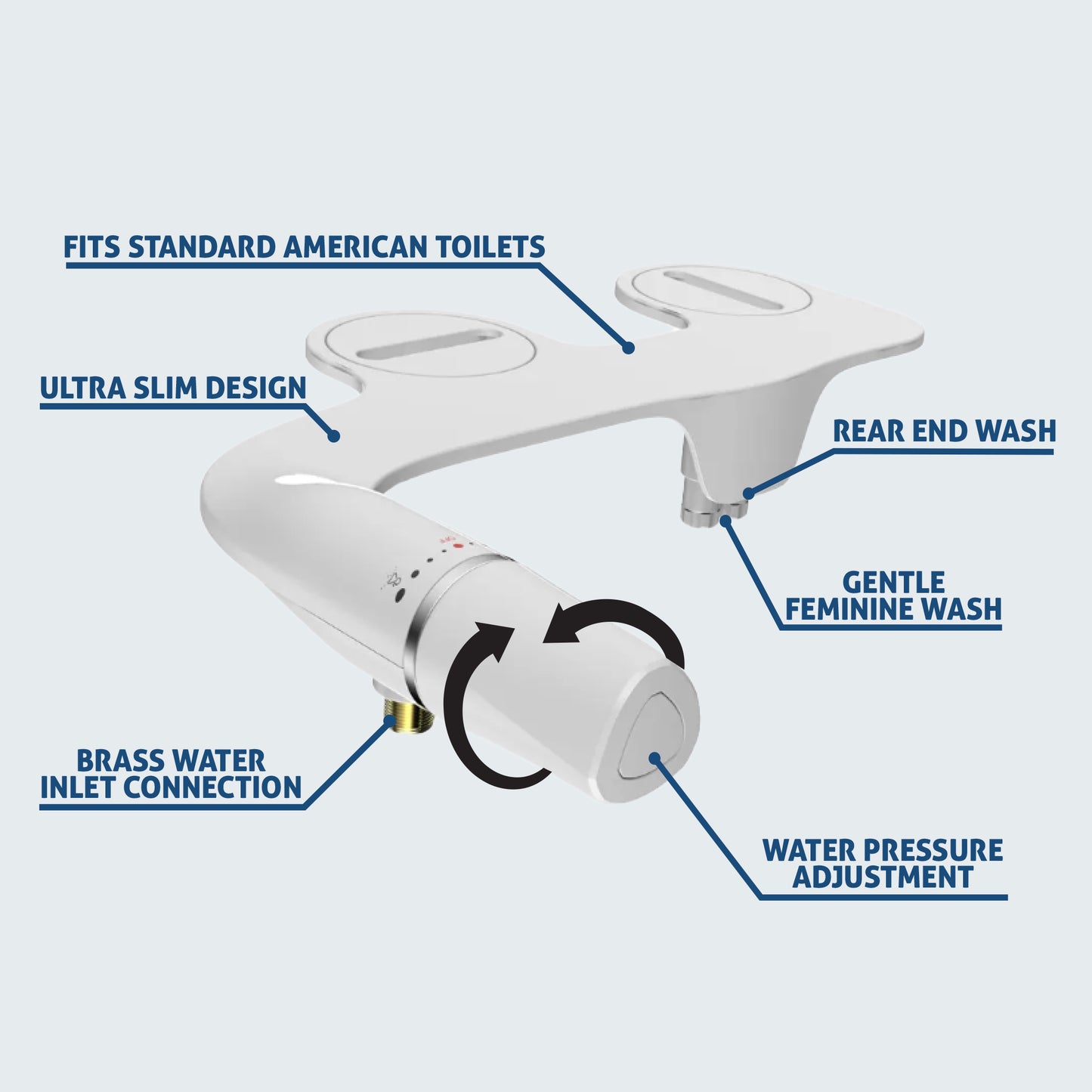 FITS STANDARD AMERICAN TOILETS

ULTRA SLIM DESIGN

REAR END WASH

GENTLE FEMININE WASH

BRASS WATER INLET CONNECTION

WATER PRESSURE ADJUSTMENT